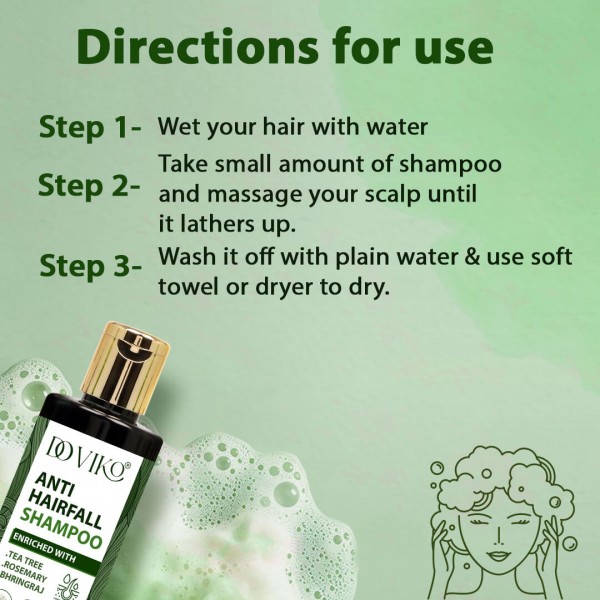 Directions for use

Step 1- Wet your hair with water

Step 2- Take small amount of shampoo and massage your scalp until it lathers up.

Step 3- Wash it off with plain water & use soft towel or dryer to dry.

DOVIKO®

ANTI HAIRFALL SHAMPOO

ENRICHED WITH

.TEA TREE
.ROSEMARY
BHRINGRAJ